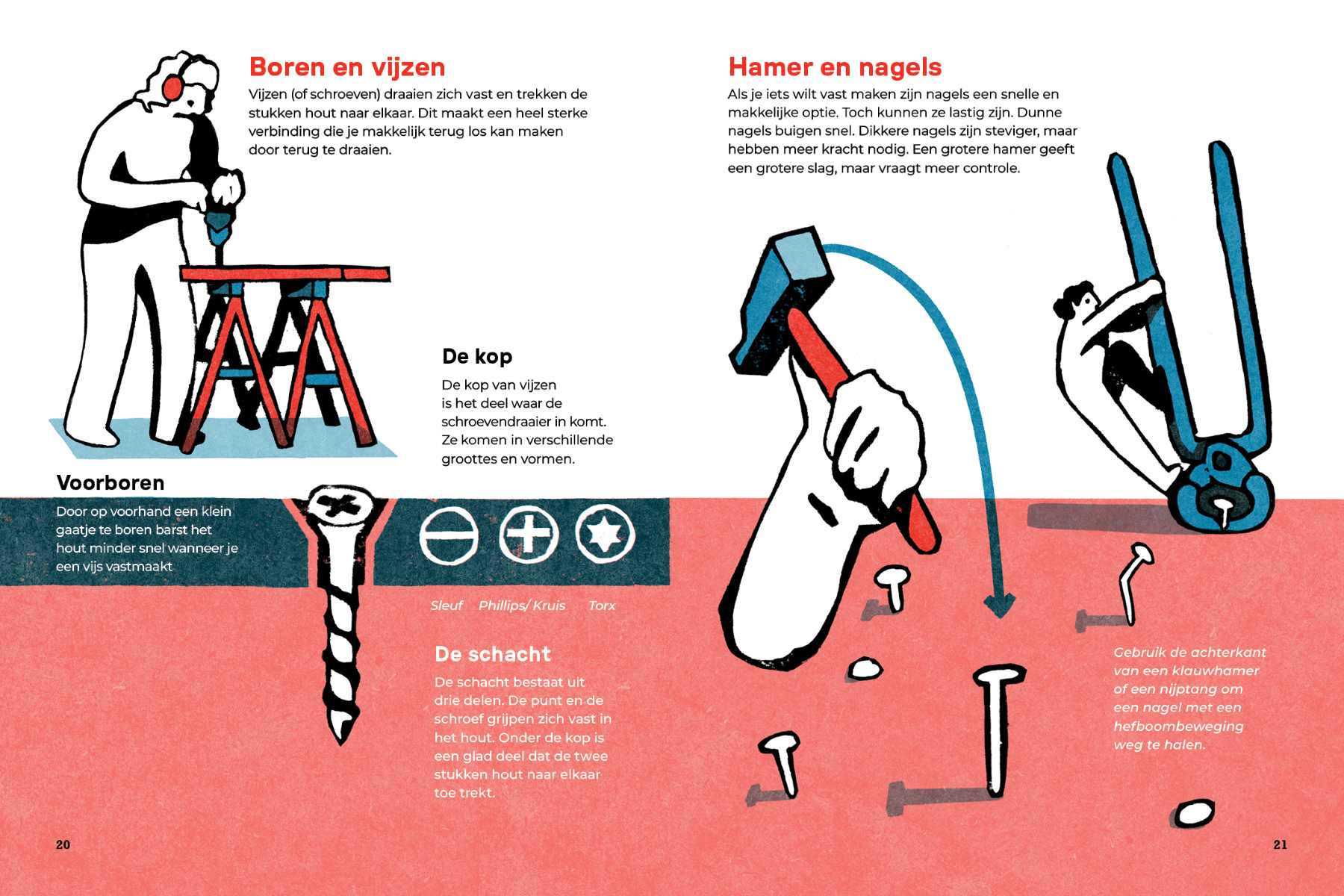 Boren en vijzen

Vijzen (of schroeven) draaien zich vast en trekken de stukken hout naar elkaar. Dit maakt een heel sterke verbinding die je makkelijk terug los kan maken door terug te draaien.

De kop

De kop van vijzen is het deel waar de schroevendraaier in komt. Ze komen in verschillende groottes en vormen.

Voorboren

Door op voorhand een klein gaatje te boren barst het hout minder snel wanneer je een vijs vastmaakt

Sleuf Phillips/ Kruis Torx

De schacht

De schacht bestaat uit drie delen. De punt en de schroef grijpen zich vast in het hout. Onder de kop is een glad deel dat de twee stukken hout naar elkaar toe trekt.

20

Hamer en nagels

Als je iets wilt vast maken zijn nagels een snelle en makkelijke optie. Toch kunnen ze lastig zijn. Dunne nagels buigen snel. Dikkere nagels zijn steviger, maar hebben meer kracht nodig. Een grotere hamer geeft een grotere slag, maar vraagt meer controle.

Gebruik de achterkant van een klauwhamer of een nijptang om een nagel met een hefboombeweging weg te halen.

21